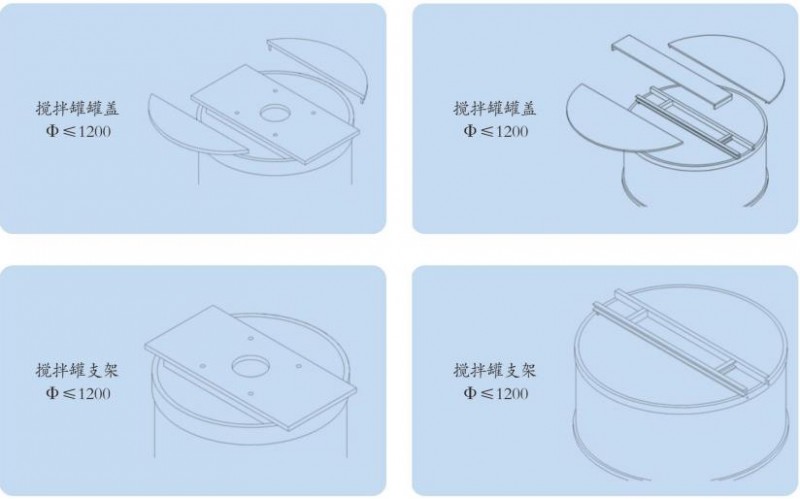 搅拌罐罐盖
$\Phi \leqslant 1200$

搅拌罐罐盖
$\Phi \leqslant 1200$

搅拌罐支架
$\Phi \leqslant 1200$

搅拌罐支架
$\Phi \leqslant 1200$